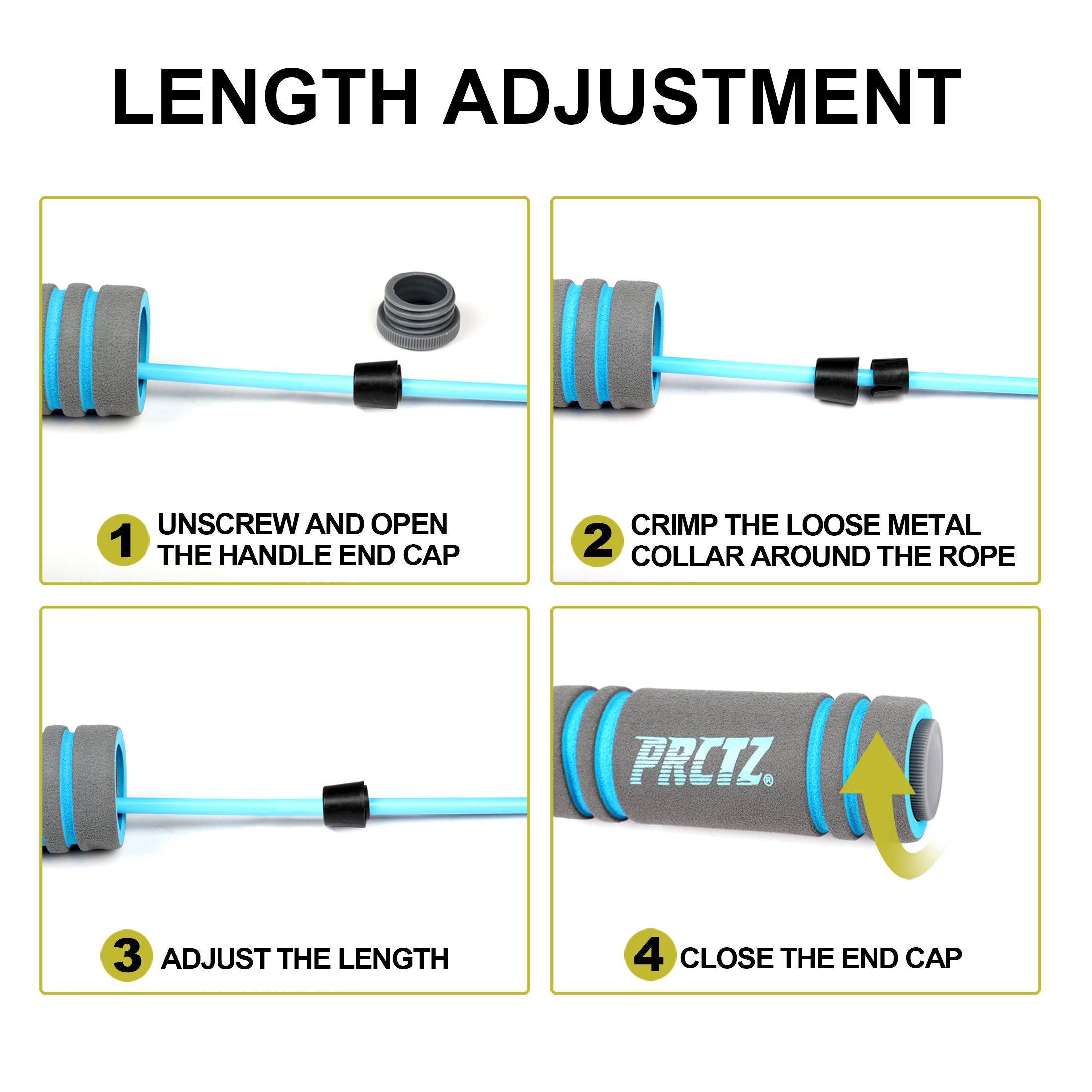 LENGTH ADJUSTMENT

1 UNSCREW AND OPEN THE HANDLE END CAP

2 CRIMP THE LOOSE METAL COLLAR AROUND THE ROPE

3 ADJUST THE LENGTH

PRCTZ®

4 CLOSE THE END CAP